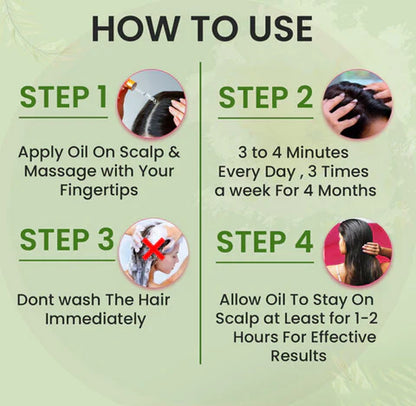 HOW TO USE

STEP 1

Apply Oil On Scalp & Massage with Your Fingertips

STEP 2

3 to 4 Minutes Every Day , 3 Times a week For 4 Months

STEP 3

Dont wash The Hair Immediately

STEP 4

Allow Oil To Stay On Scalp at Least for 1-2 Hours For Effective Results